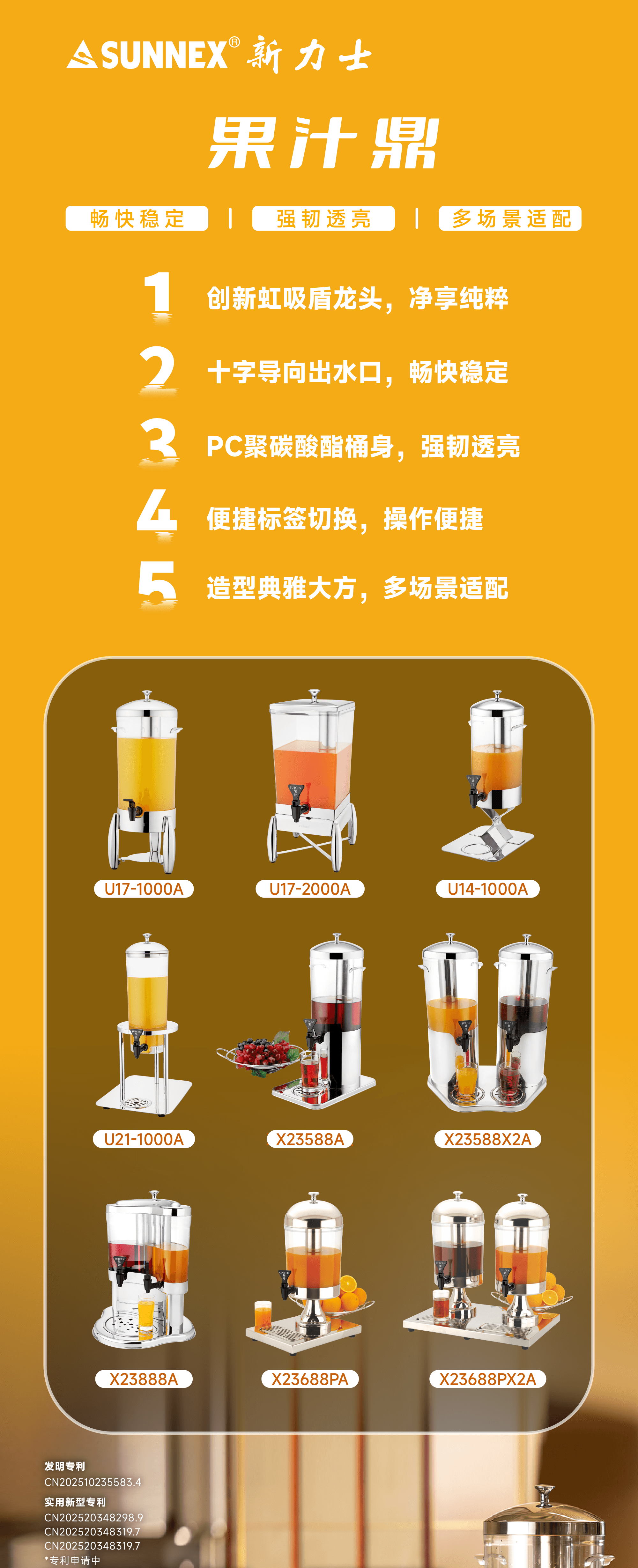 SUNNEX® 新力士

果汁鼎

畅快稳定 | 强韧透亮 | 多场景适配

1 创新虹吸盾龙头，净享纯粹

2 十字导向出水口，畅快稳定

3 PC聚碳酸酯桶身，强韧透亮

4 便捷标签切换，操作便捷

5 造型典雅大方，多场景适配

U17-1000A
U17-2000A
U14-1000A
U21-1000A
X23588A
X23588X2A
X23888A
X23688PA
X23688PX2A

发明专利
CN202510235583.4
实用新型专利
CN202520348298.9
CN202520348319.7
CN202520348319.7
*专利申请中